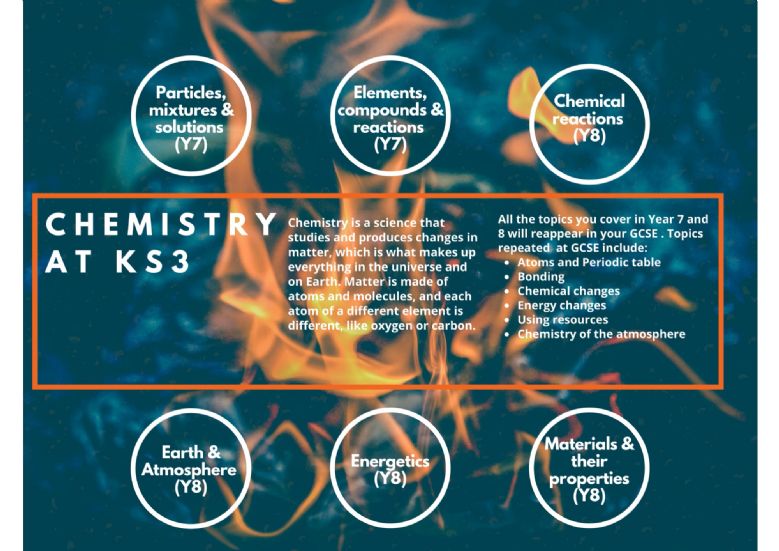 Particles, mixtures & solutions (Y7)

Elements, compounds & reactions (Y7)

Chemical reactions (Y8)

CHEMISTRY AT KS3

Chemistry is a science that studies and produces changes in matter, which is what makes up everything in the universe and on Earth. Matter is made of atoms and molecules, and each atom of a different element is different, like oxygen or carbon.

All the topics you cover in Year 7 and 8 will reappear in your GCSE . Topics repeated at GCSE include:
- Atoms and Periodic table
- Bonding
- Chemical changes
- Energy changes
- Using resources
- Chemistry of the atmosphere

Earth & Atmosphere (Y8)

Energetics (Y8)

Materials & their properties (Y8)